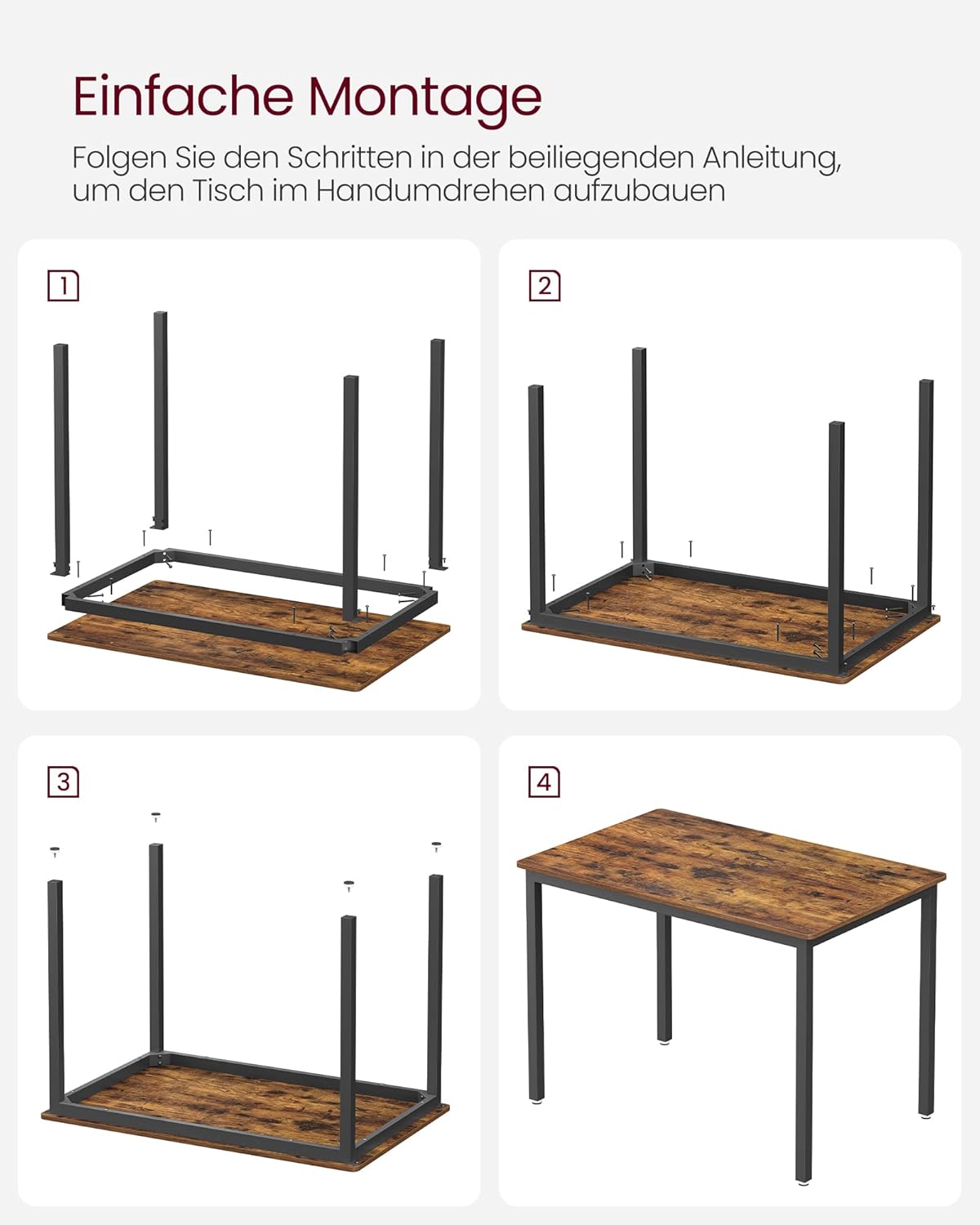 Einfache Montage

Folgen Sie den Schritten in der beiliegenden Anleitung, um den Tisch im Handumdrehen aufzubauen

1

2

3

4