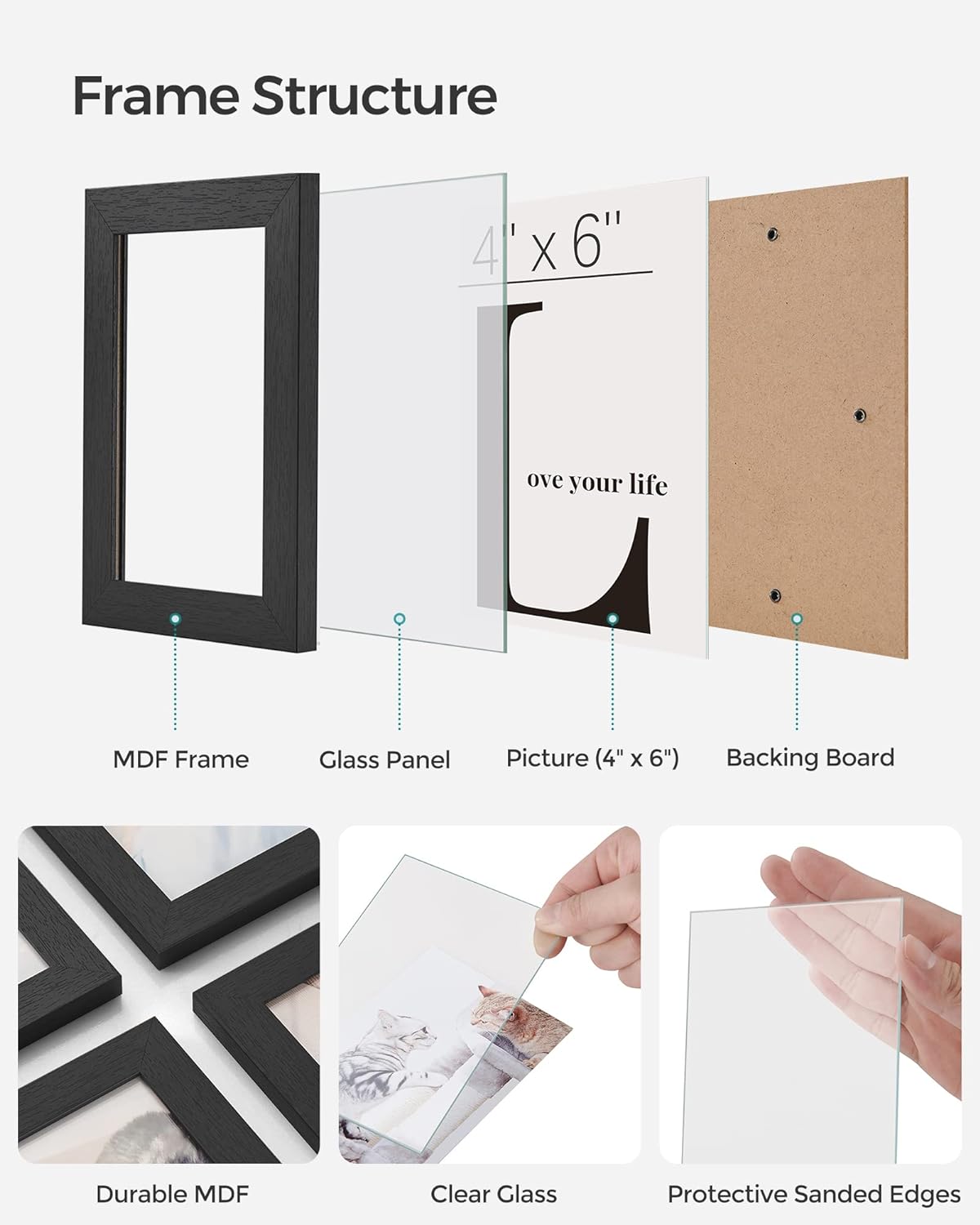 Frame Structure

4" x 6"

L

ove your life

MDF Frame

Glass Panel

Picture (4" x 6")

Backing Board

Durable MDF

Clear Glass

Protective Sanded Edges