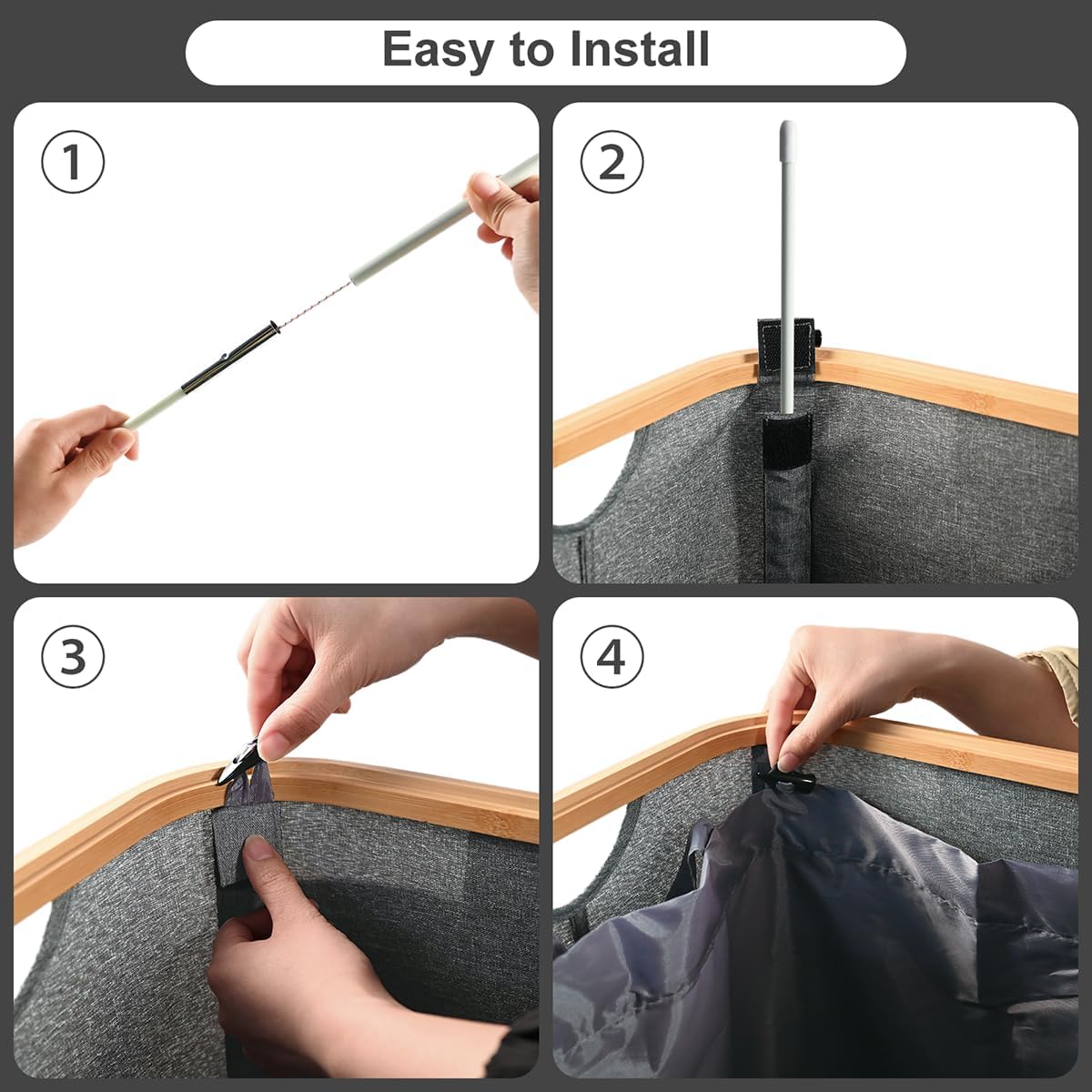 Easy to Install

①

②

③

④