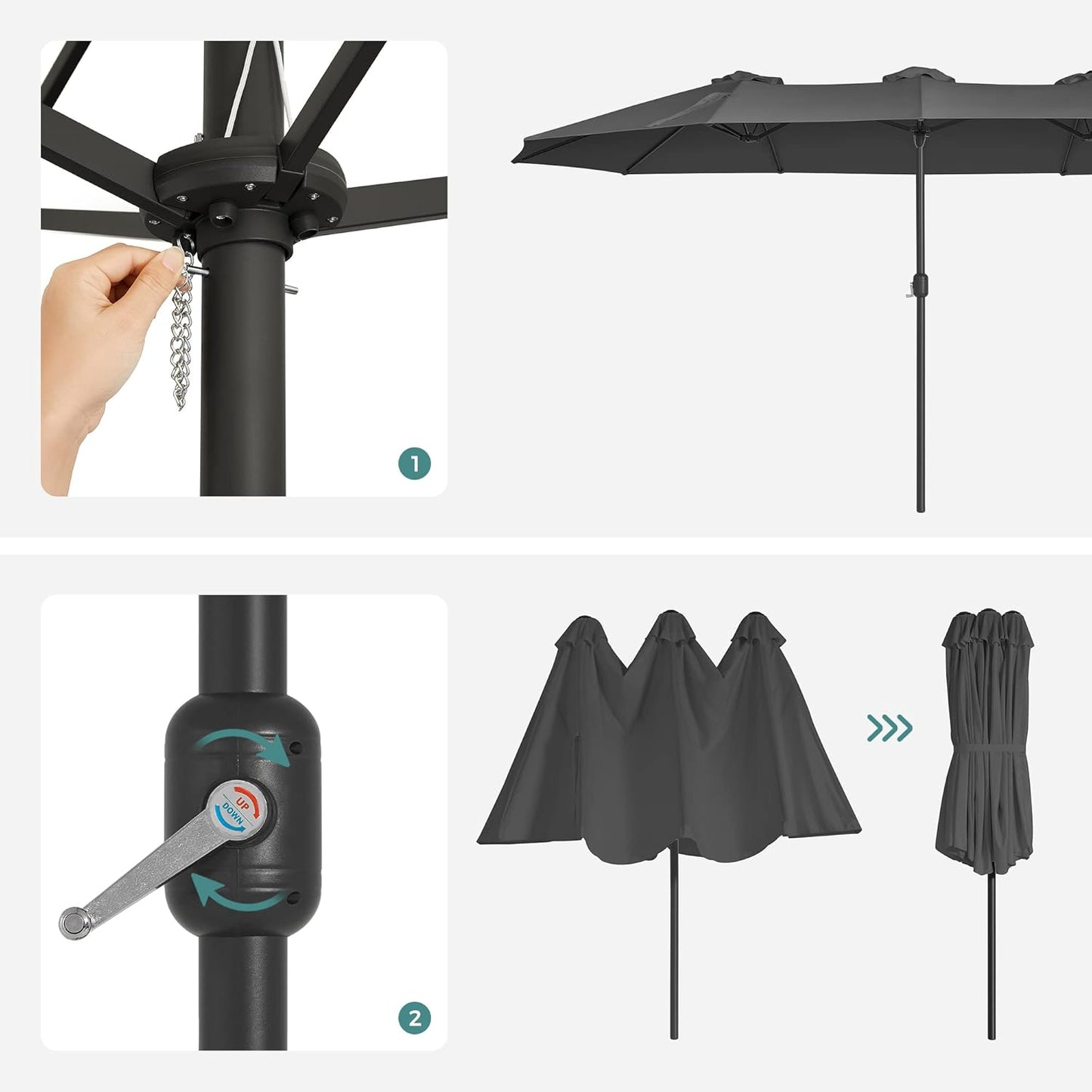 1

UP
DOWN

2