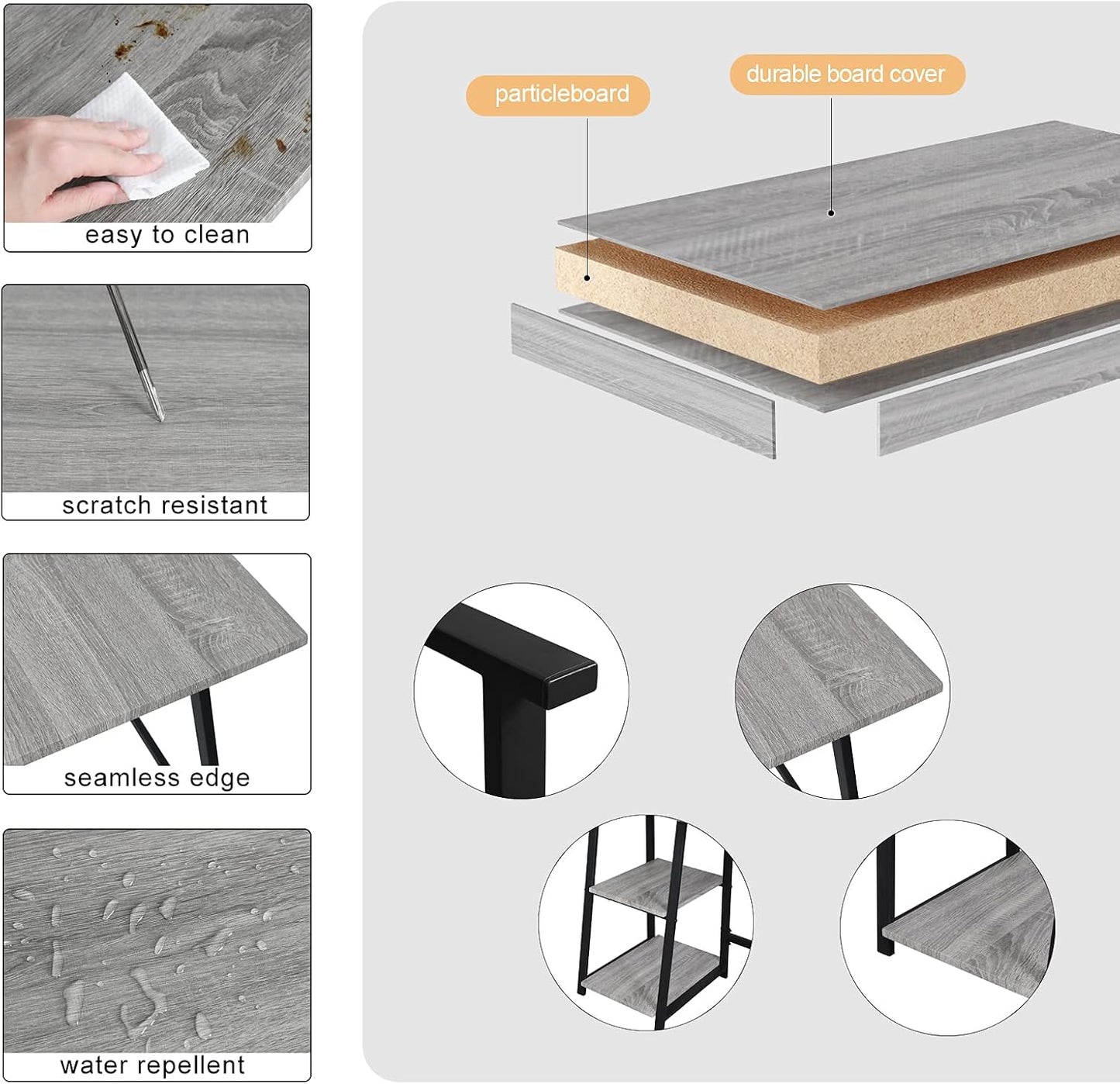 easy to clean

scratch resistant

seamless edge

water repellent

particleboard

durable board cover