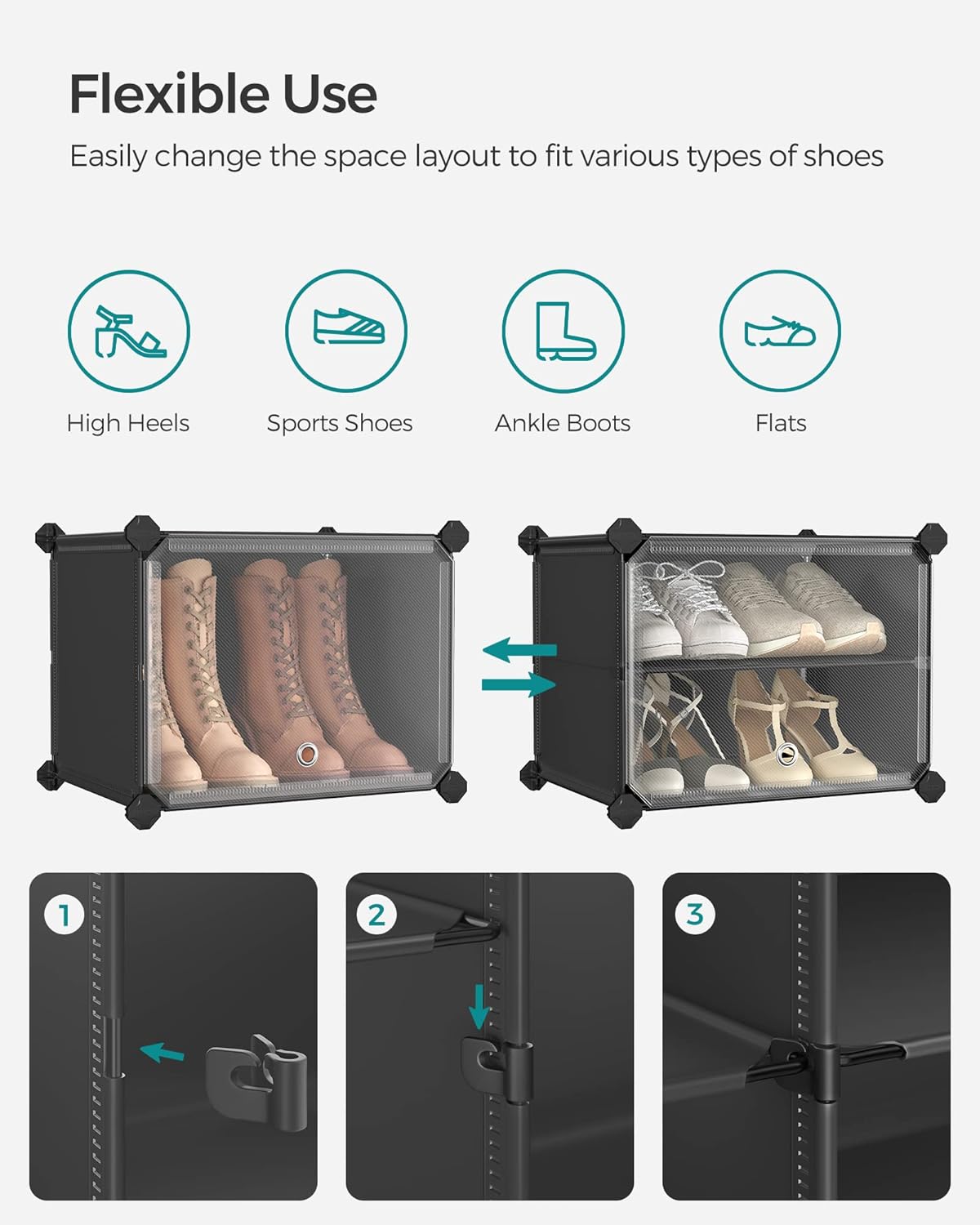 Flexible Use

Easily change the space layout to fit various types of shoes

High Heels

Sports Shoes

Ankle Boots

Flats

1

2

3